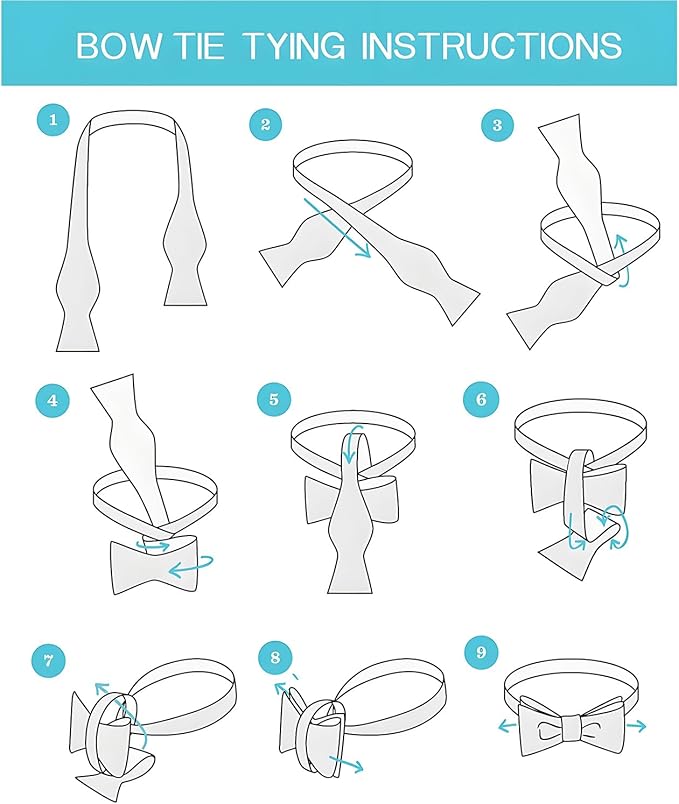 BOW TIE TYING INSTRUCTIONS

1

2

3

4

5

6

7

8

9