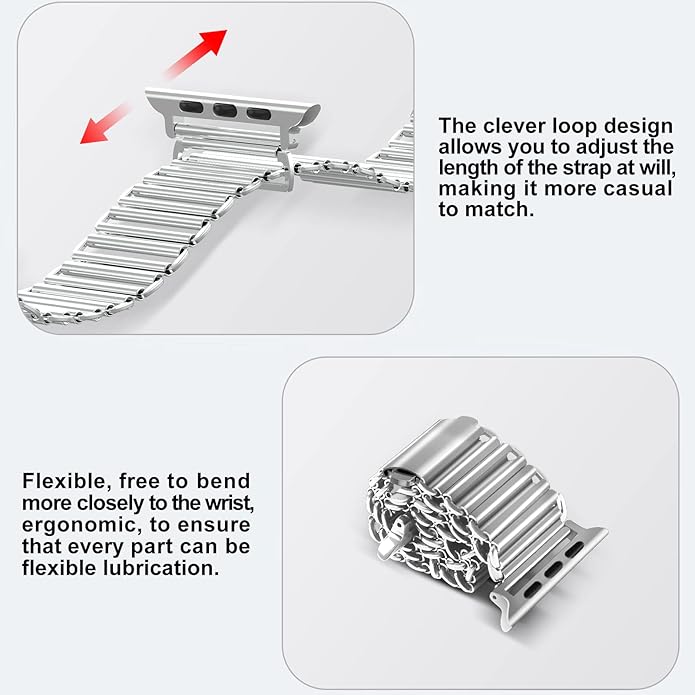 The clever loop design allows you to adjust the length of the strap at will, making it more casual to match.

Flexible, free to bend more closely to the wrist, ergonomic, to ensure that every part can be flexible lubrication.