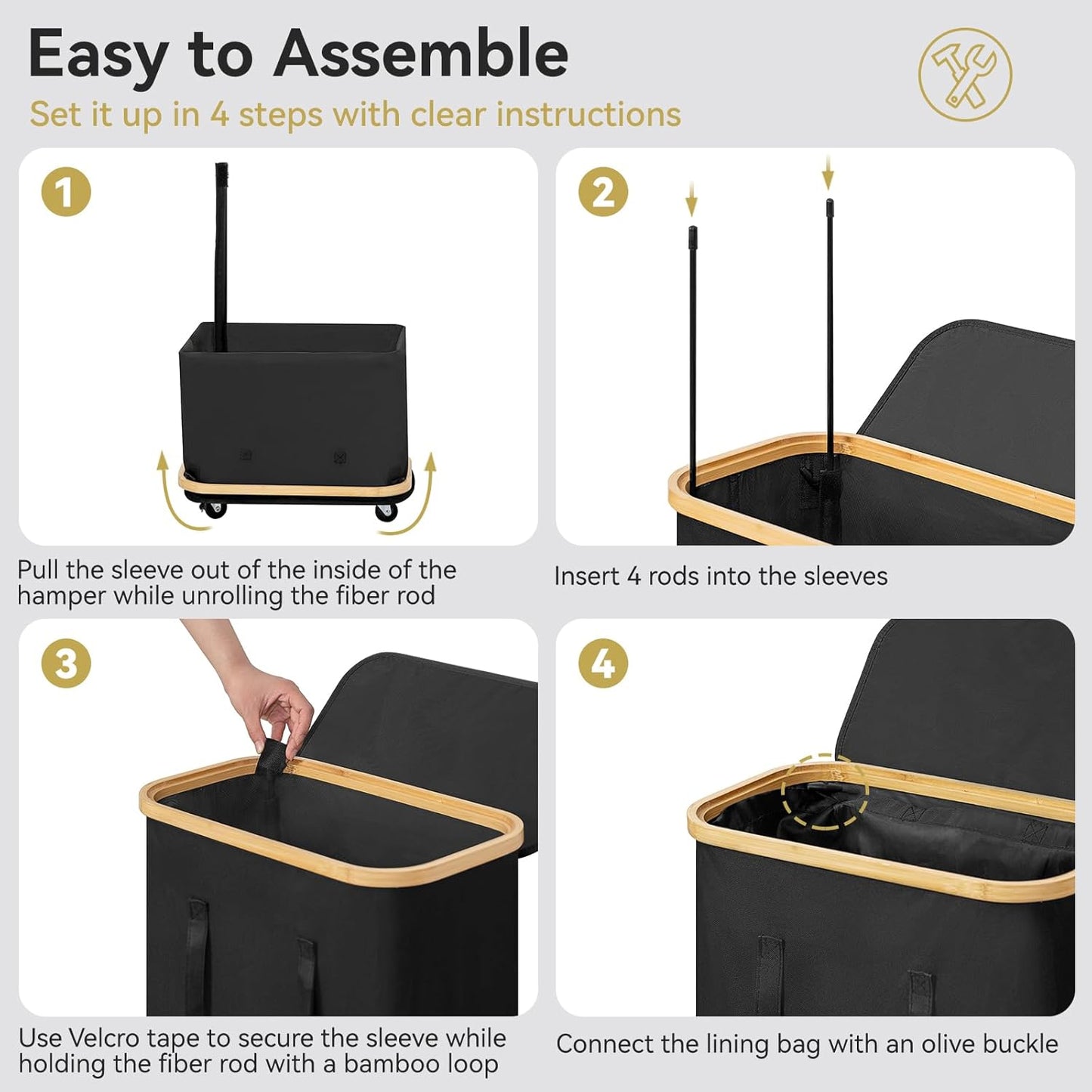 Easy to Assemble

Set it up in 4 steps with clear instructions

1

Pull the sleeve out of the inside of the hamper while unrolling the fiber rod

2

Insert 4 rods into the sleeves

3

Use Velcro tape to secure the sleeve while holding the fiber rod with a bamboo loop

4

Connect the lining bag with an olive buckle