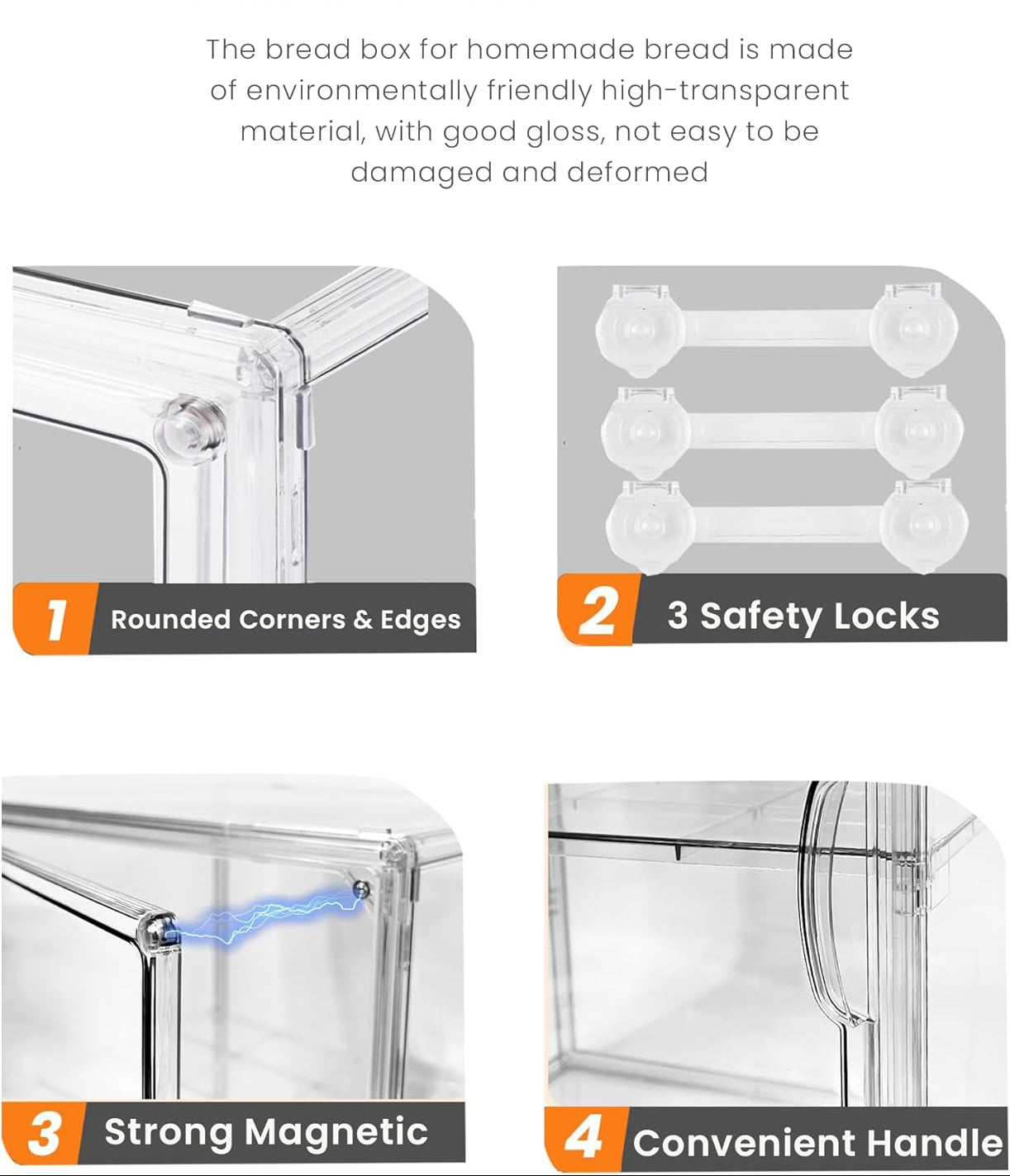 The bread box for homemade bread is made of environmentally friendly high-transparent material, with good gloss, not easy to be damaged and deformed

1 Rounded Corners & Edges

2 3 Safety Locks

3 Strong Magnetic

4 Convenient Handle