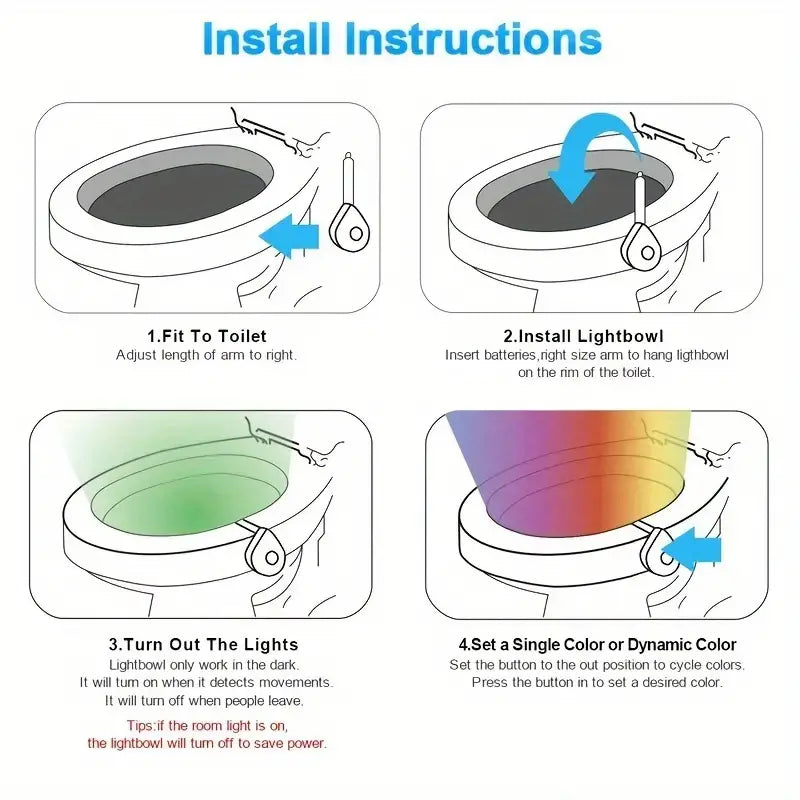 Install Instructions

1.Fit To Toilet
Adjust length of arm to right.

2.Install Lightbowl
Insert batteries,right size arm to hang ligthbowl on the rim of the toilet.

3.Turn Out The Lights
Lightbowl only work in the dark.
It will turn on when it detects movements.
It will turn off when people leave.

Tips:if the room light is on,
the lightbowl will turn off to save power.

4.Set a Single Color or Dynamic Color
Set the button to the out position to cycle colors.
Press the button in to set a desired color.